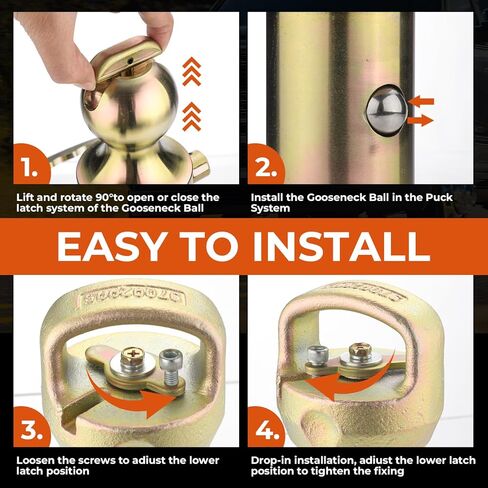 1.

Lift and rotate 90°to open or close the latch system of the Gooseneck Ball

2.

Install the Gooseneck Ball in the Puck System

EASY TO INSTALL

3.

Loosen the screws to adiust the lower latch position

4.

Drop-in installation, adiust the lower latch position to tighten the fixing