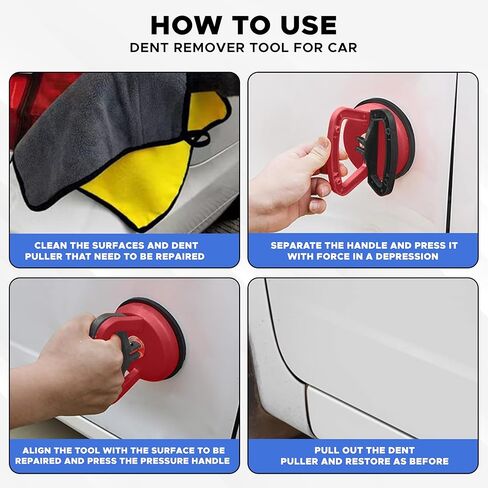 HOW TO USE
DENT REMOVER TOOL FOR CAR

CLEAN THE SURFACES AND DENT PULLER THAT NEED TO BE REPAIRED

SEPARATE THE HANDLE AND PRESS IT WITH FORCE IN A DEPRESSION

ALIGN THE TOOL WITH THE SURFACE TO BE REPAIRED AND PRESS THE PRESSURE HANDLE

PULL OUT THE DENT PULLER AND RESTORE AS BEFORE