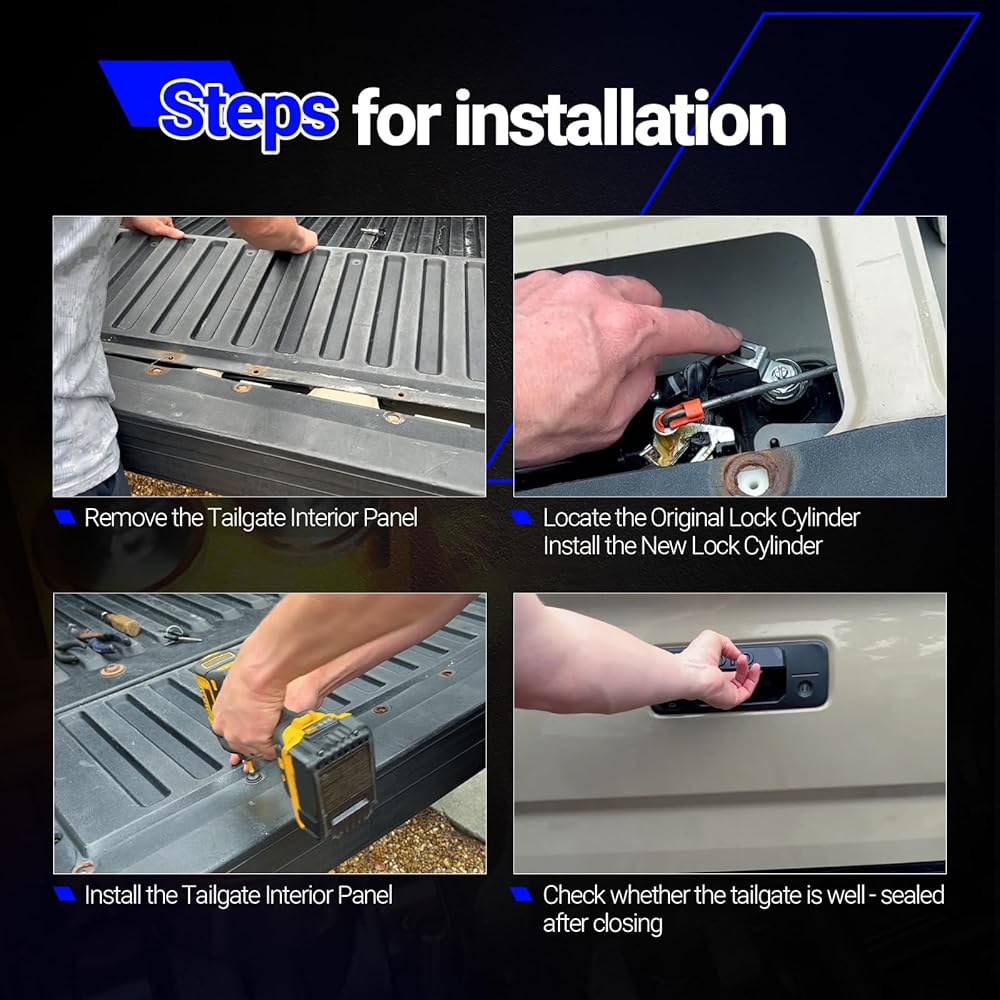 Steps for installation

Remove the Tailgate Interior Panel

Locate the Original Lock Cylinder
Install the New Lock Cylinder

Install the Tailgate Interior Panel

Check whether the tailgate is well - sealed after closing