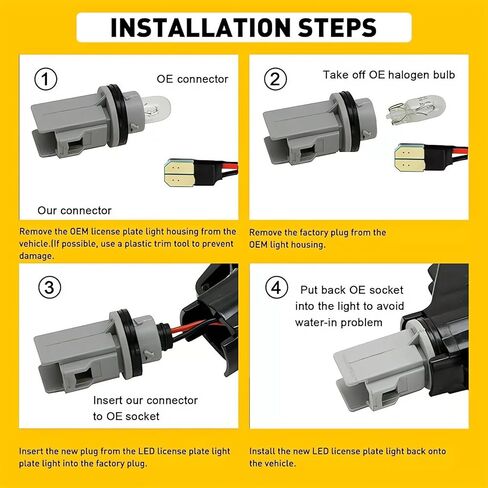 INSTALLATION STEPS

1

OE connector

Our connector

Remove the OEM license plate light housing from the vehicle.(If possible, use a plastic trim tool to prevent damage.

2

Take off OE halogen bulb

Remove the factory plug from the OEM light housing.

3

Insert our connector to OE socket

Insert the new plug from the LED license plate light plate light into the factory plug.

4

Put back OE socket into the light to avoid water-in problem

Install the new LED license plate light back onto the vehicle.