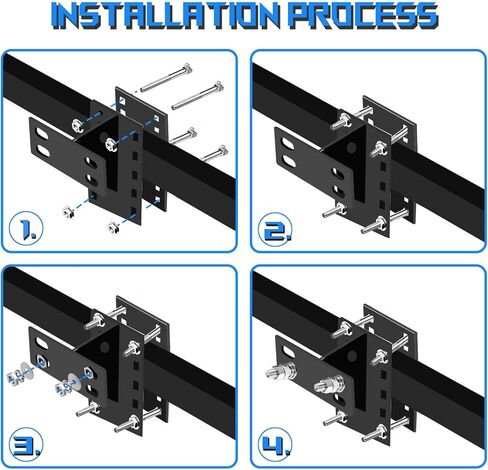 INSTALLATION PROCESS

1.

2.

3.

4.