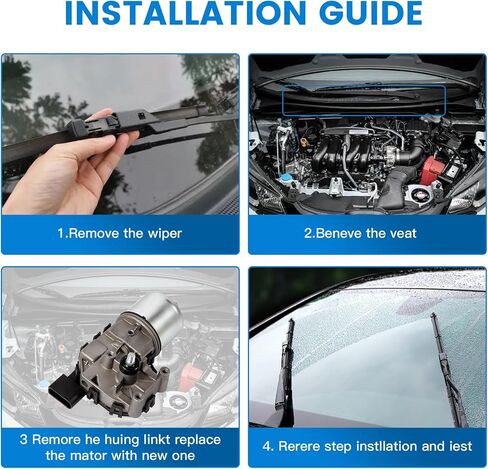 INSTALLATION GUIDE

1.Remove the wiper

2.Beneve the veat

3 Remore he huing linkt replace the mator with new one

4. Rerere step instllation and iest