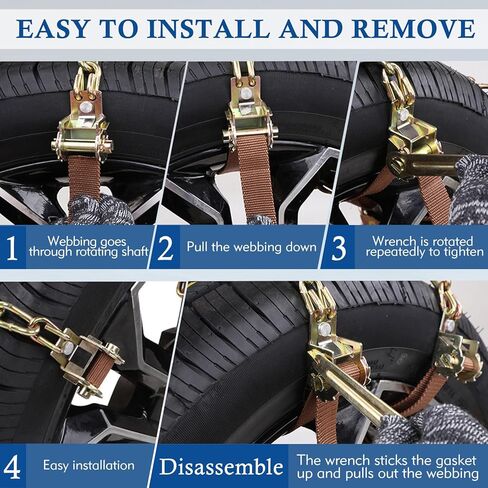 EASY TO INSTALL AND REMOVE

1 Webbing goes through rotating shaft

2 Pull the webbing down

3 Wrench is rotated repeatedly to tighten

4 Easy installation

Disassemble The wrench sticks the gasket up and pulls out the webbing