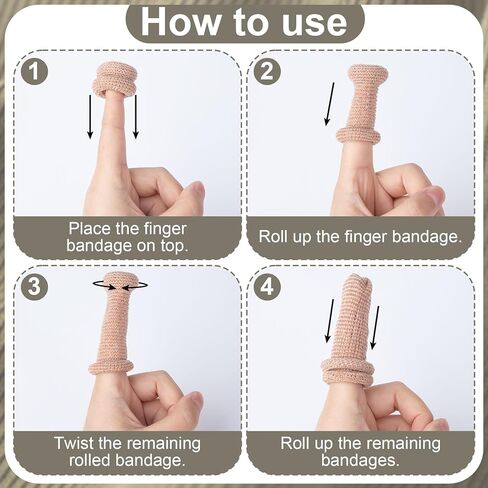 How to use

1

Place the finger bandage on top.

2

Roll up the finger bandage.

3

Twist the remaining rolled bandage.

4

Roll up the remaining bandages.