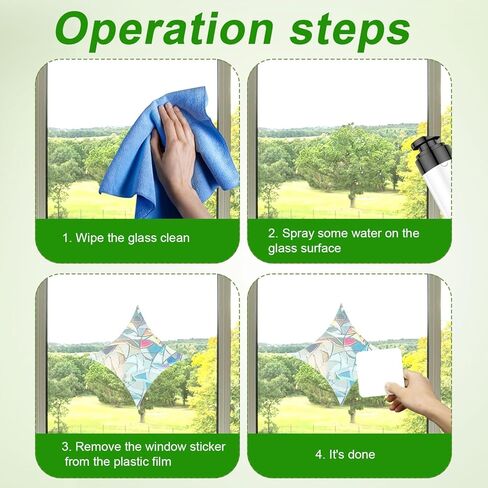 Operation steps

1. Wipe the glass clean

2. Spray some water on the glass surface

3. Remove the window sticker from the plastic film

4. It's done