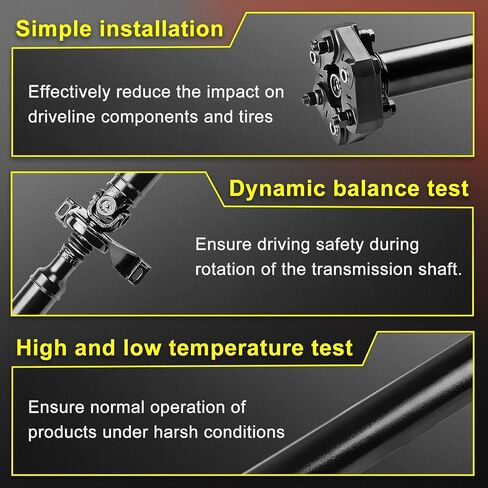 Simple installation

Effectively reduce the impact on driveline components and tires

Dynamic balance test

Ensure driving safety during rotation of the transmission shaft.

High and low temperature test

Ensure normal operation of products under harsh conditions