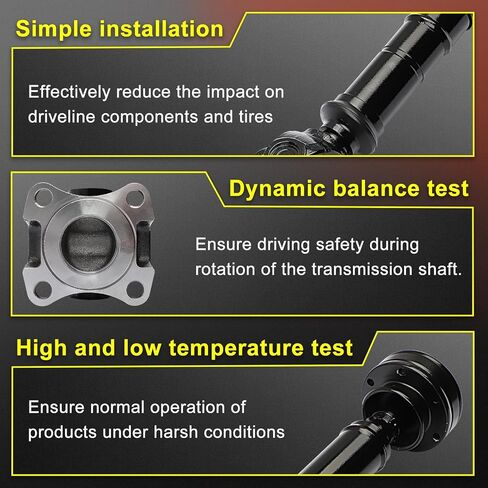 Simple installation

Effectively reduce the impact on driveline components and tires

Dynamic balance test

Ensure driving safety during rotation of the transmission shaft.

High and low temperature test

Ensure normal operation of products under harsh conditions