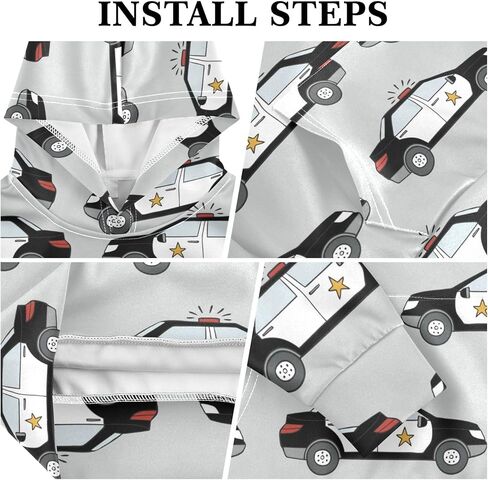 INSTALL STEPS