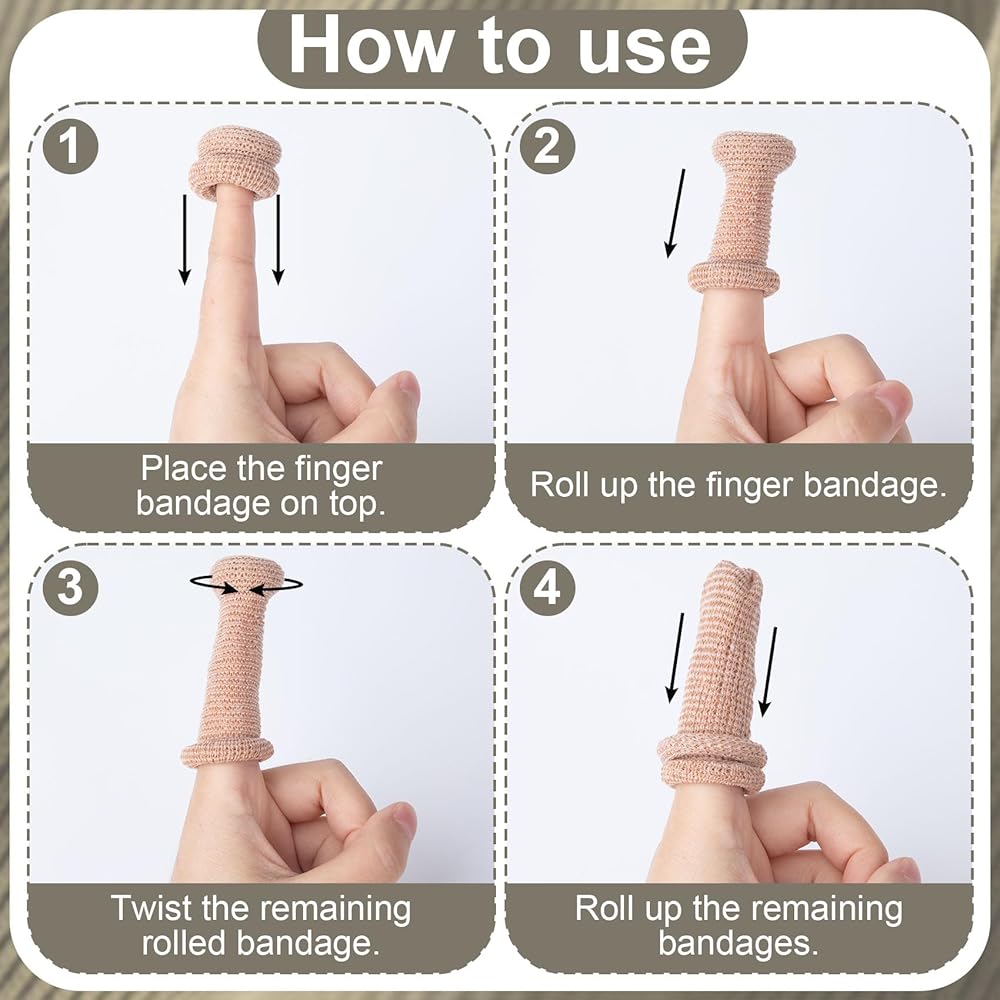 How to use

1

Place the finger bandage on top.

2

Roll up the finger bandage.

3

Twist the remaining rolled bandage.

4

Roll up the remaining bandages.