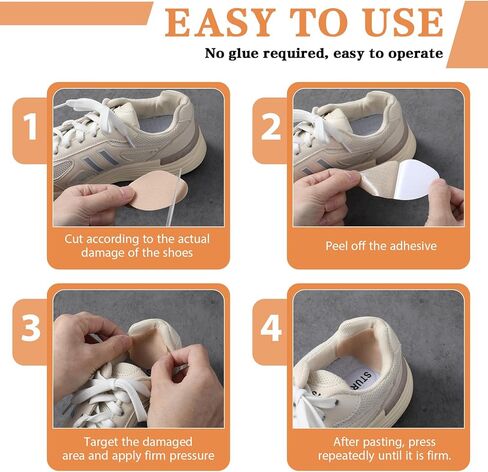 EASY TO USE

No glue required, easy to operate

1

Cut according to the actual damage of the shoes

2

Peel off the adhesive

3

Target the damaged area and apply firm pressure

4

STUR

After pasting, press repeatedly until it is firm.