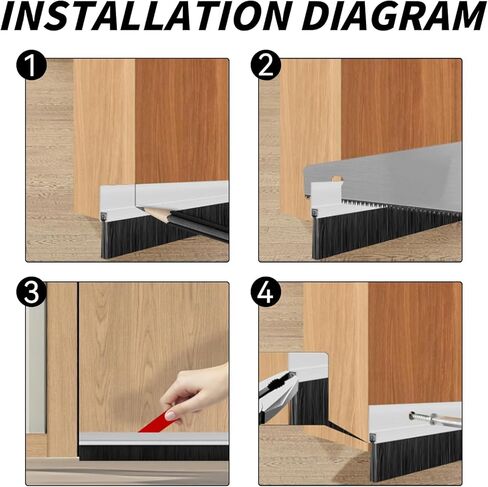 INSTALLATION DIAGRAM

1

2

3

4