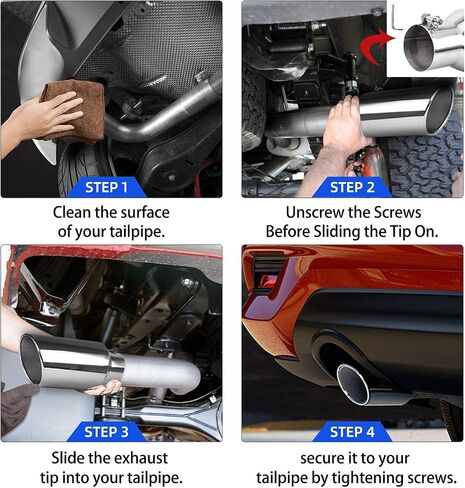 STEP 1

Clean the surface of your tailpipe.

STEP 2

Unscrew the Screws Before Sliding the Tip On.

STEP 3

Slide the exhaust tip into your tailpipe.

STEP 4

secure it to your tailpipe by tightening screws.