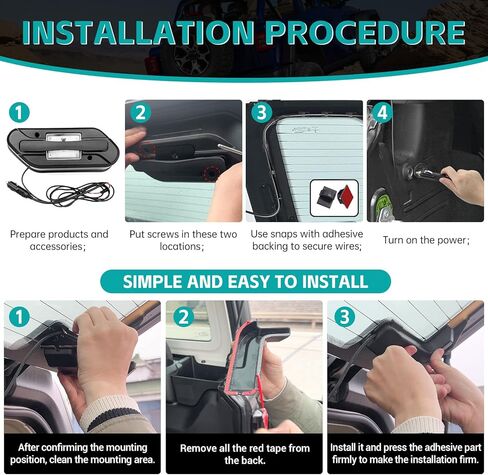 INSTALLATION PROCEDURE

1

Prepare products and accessories;

2

Put screws in these two locations;

3

Use snaps with adhesive backing to secure wires;

4

Turn on the power;

SIMPLE AND EASY TO INSTALL

1

After confirming the mounting position, clean the mounting area.

2

Remove all the red tape from the back.

3

Install it and press the adhesive part firmly to make the installation firm.