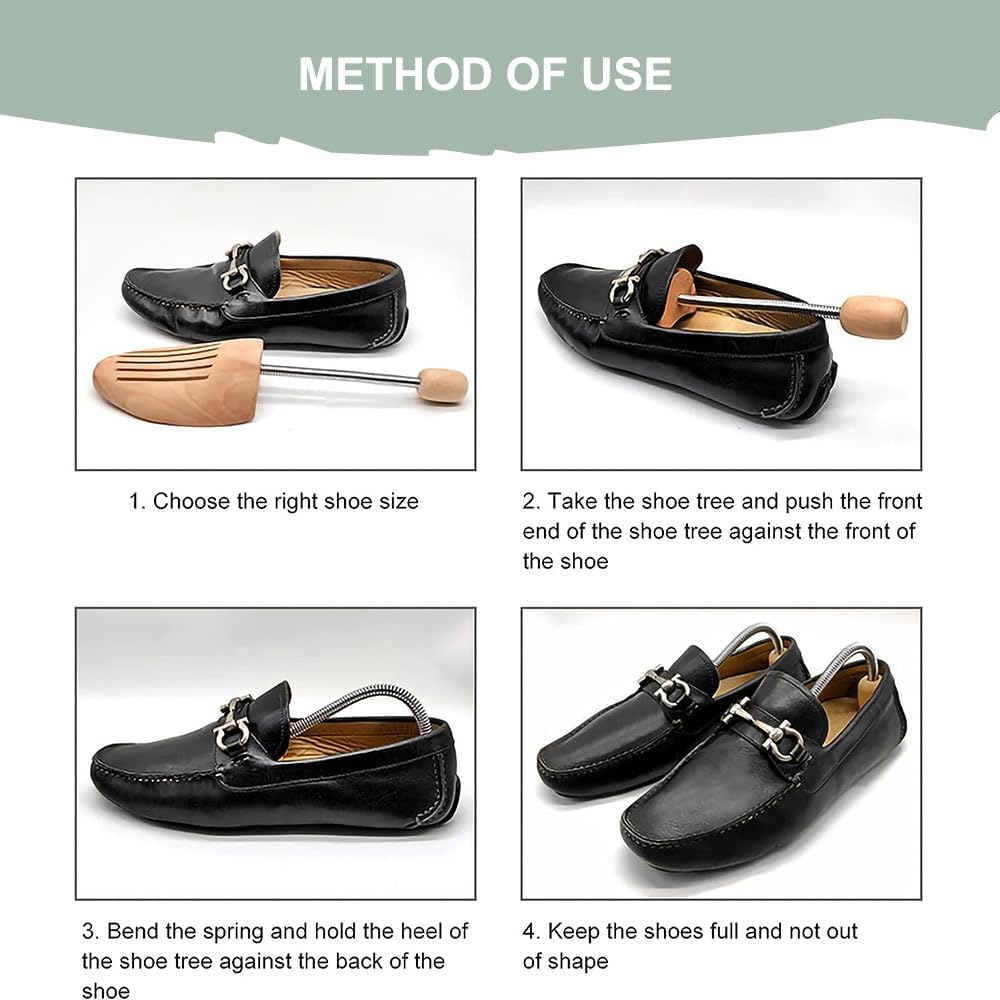 METHOD OF USE

1. Choose the right shoe size

2. Take the shoe tree and push the front end of the shoe tree against the front of the shoe

3. Bend the spring and hold the heel of the shoe tree against the back of the shoe

4. Keep the shoes full and not out of shape