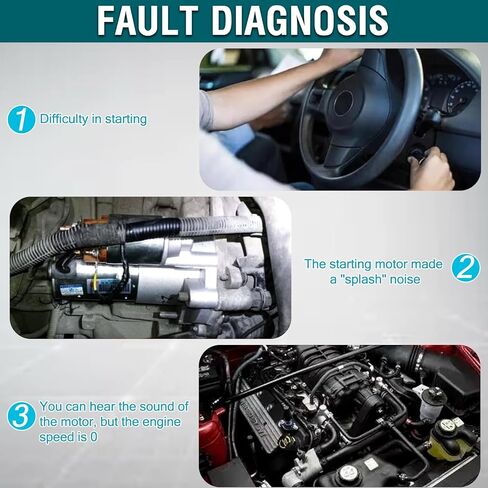 FAULT DIAGNOSIS

1 Difficulty in starting

The starting motor made a "splash" noise 2

3 You can hear the sound of the motor, but the engine speed is 0