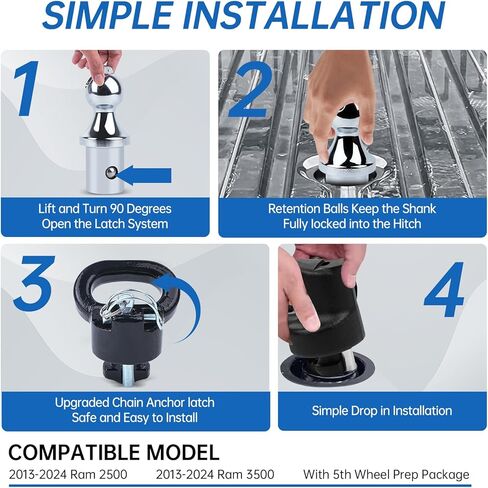 SIMPLE INSTALLATION

1

Lift and Turn 90 Degrees
Open the Latch System

2

Retention Balls Keep the Shank
Fully locked into the Hitch

3

Upgraded Chain Anchor latch
Safe and Easy to Install

4

Simple Drop in Installation

COMPATIBLE MODEL

2013-2024 Ram 2500 2013-2024 Ram 3500 With 5th Wheel Prep Package