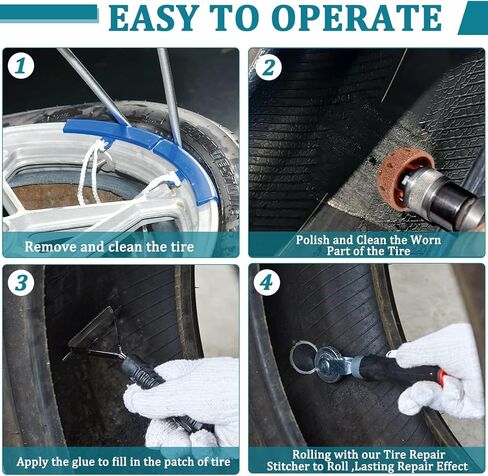 EASY TO OPERATE

1

Remove and clean the tire

2

Polish and Clean the Worn Part of the Tire

3

Apply the glue to fill in the patch of tire

4

Rolling with our Tire Repair Stitcher to Roll ,Lasting Repair Effect