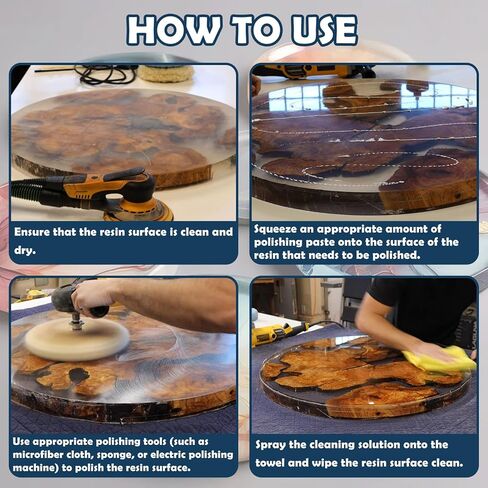 HOW TO USE

Ensure that the resin surface is clean and dry.

Squeeze an appropriate amount of polishing paste onto the surface of the resin that needs to be polished.

Use appropriate polishing tools (such as microfiber cloth, sponge, or electric polishing machine) to polish the resin surface.

Spray the cleaning solution onto the towel and wipe the resin surface clean.