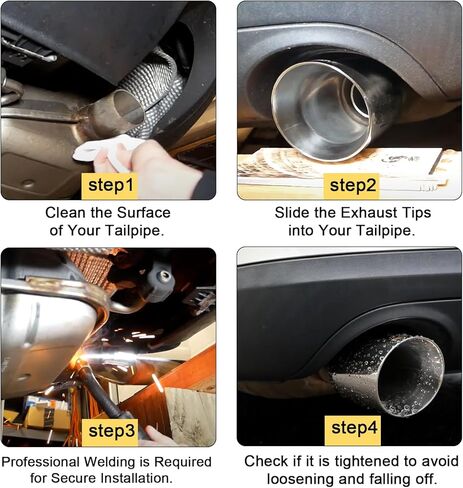 step1

Clean the Surface of Your Tailpipe.

step2

Slide the Exhaust Tips into Your Tailpipe.

step3

Professional Welding is Required for Secure Installation.

step4

Check if it is tightened to avoid loosening and falling off.