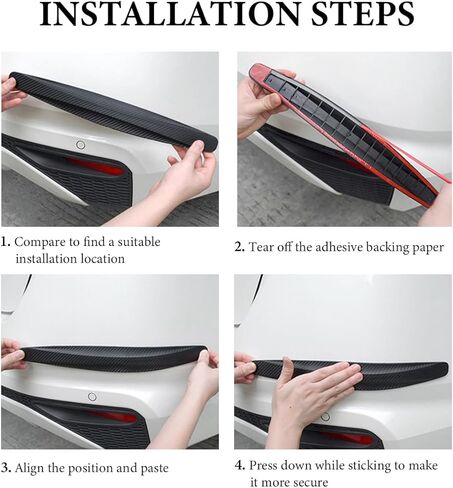 INSTALLATION STEPS

1. Compare to find a suitable installation location

2. Tear off the adhesive backing paper

3. Align the position and paste

4. Press down while sticking to make it more secure