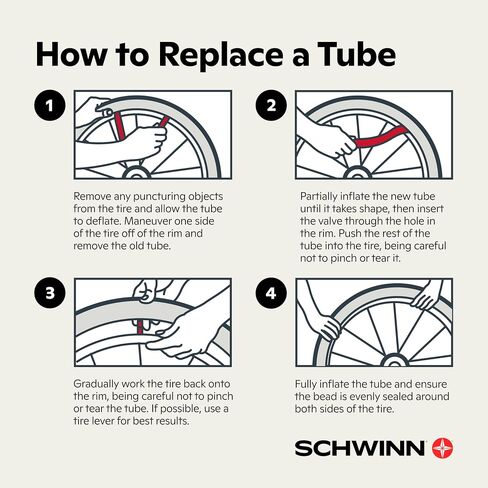 How to Replace a Tube

1

Remove any puncturing objects from the tire and allow the tube to deflate. Maneuver one side of the tire off of the rim and remove the old tube.

2

Partially inflate the new tube until it takes shape, then insert the valve through the hole in the rim. Push the rest of the tube into the tire, being careful not to pinch or tear it.

3

Gradually work the tire back onto the rim, being careful not to pinch or tear the tube. If possible, use a tire lever for best results.

4

Fully inflate the tube and ensure the bead is evenly sealed around both sides of the tire.

SCHWINN