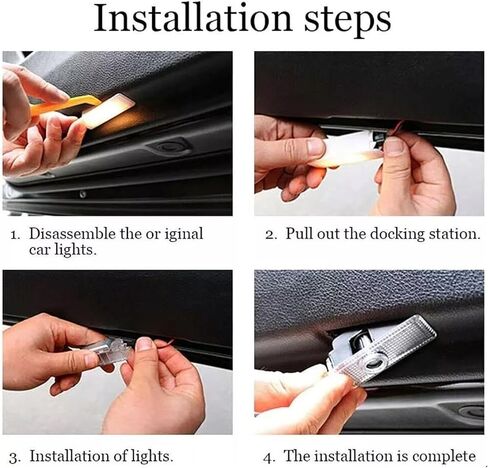 Installation steps

1. Disassemble the or iginal car lights.

2. Pull out the docking station.

3. Installation of lights.

4. The installation is complete