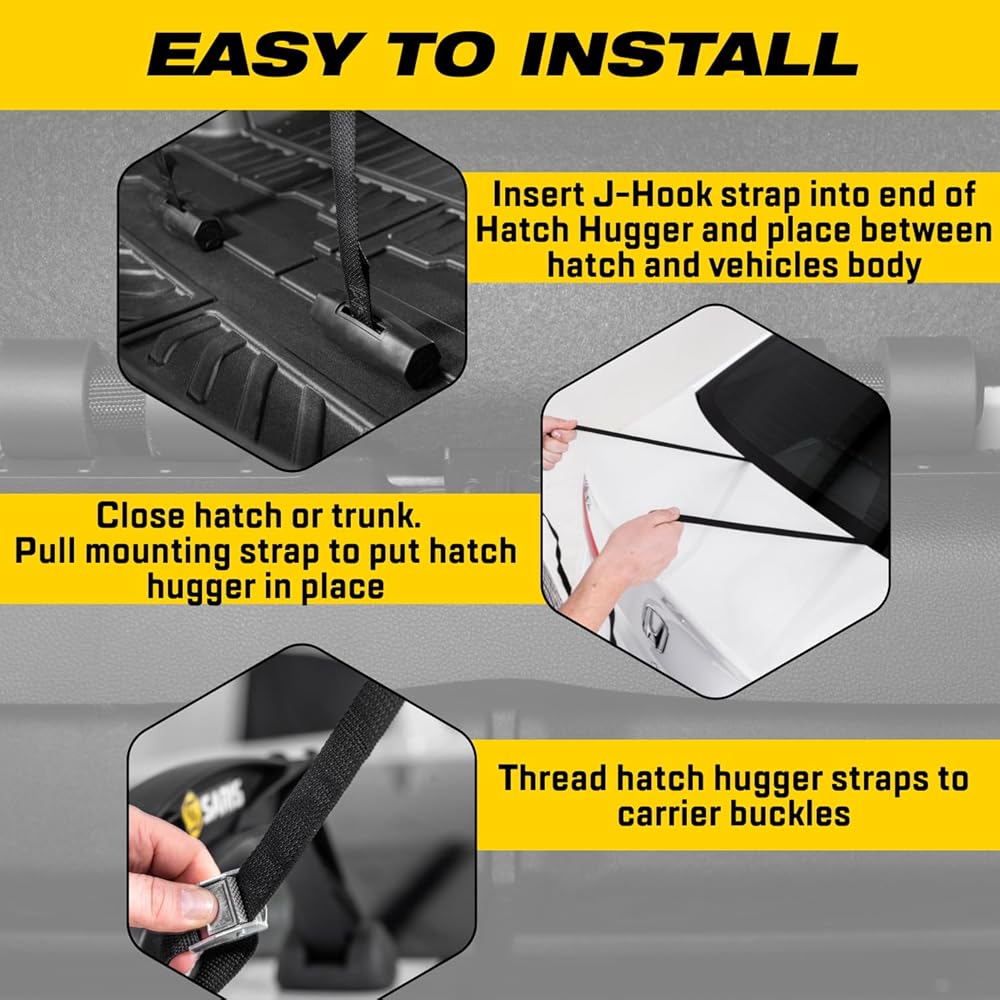 EASY TO INSTALL

Insert J-Hook strap into end of Hatch Hugger and place between hatch and vehicles body

Close hatch or trunk.
Pull mounting strap to put hatch hugger in place

SARIS

Thread hatch hugger straps to carrier buckles