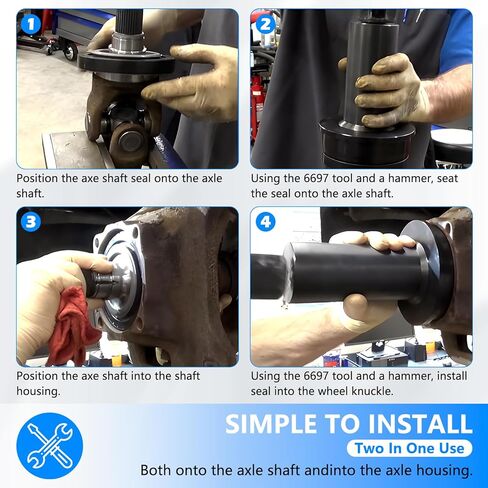 1

Position the axe shaft seal onto the axle shaft.

2

Using the 6697 tool and a hammer, seat the seal onto the axle shaft.

3

Position the axe shaft into the shaft housing.

4

Using the 6697 tool and a hammer, install seal into the wheel knuckle.

SIMPLE TO INSTALL

Two In One Use

Both onto the axle shaft andinto the axle housing.