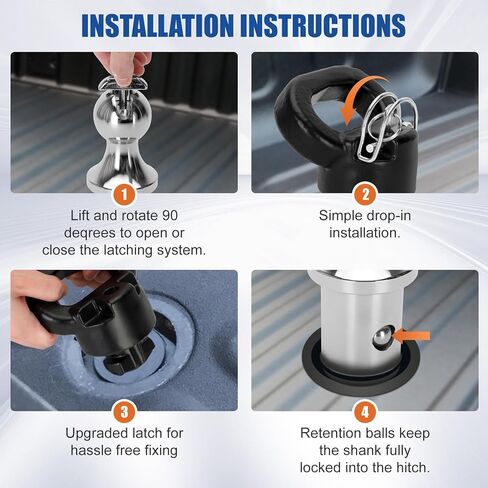 INSTALLATION INSTRUCTIONS

1

Lift and rotate 90 deqrees to open or close the latching system.

2

Simple drop-in installation.

3

Upgraded latch for hassle free fixing

4

Retention balls keep the shank fully locked into the hitch.