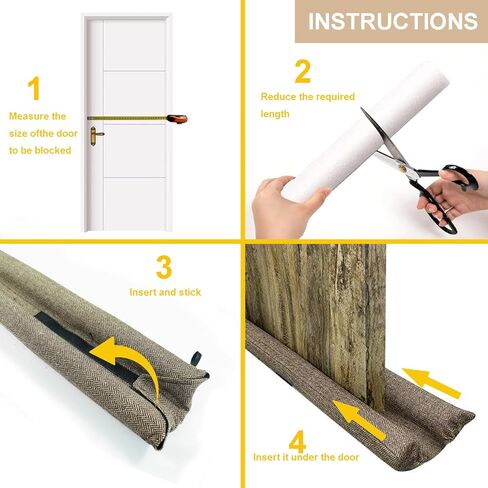 INSTRUCTIONS

1
Measure the size ofthe door to be blocked

2
Reduce the required length

3
Insert and stick

4
Insert it under the door