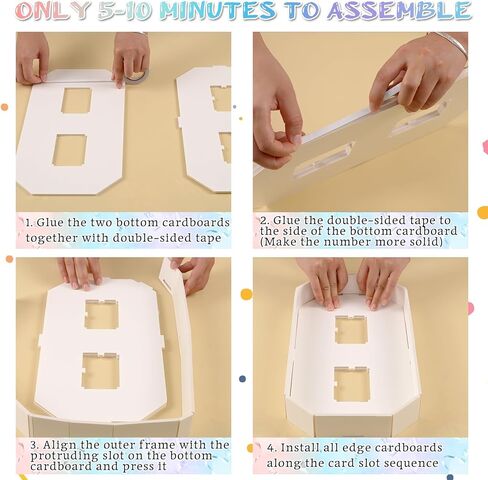 ONLY 5-10 MINUTES TO ASSEMBLE

1. Glue the two bottom cardboards together with double-sided tape

2. Glue the double-sided tape to the side of the bottom cardboard (Make the number more solid)

3. Align the outer frame with the protruding slot on the bottom cardboard and press it

4. Install all edge cardboards along the card slot sequence