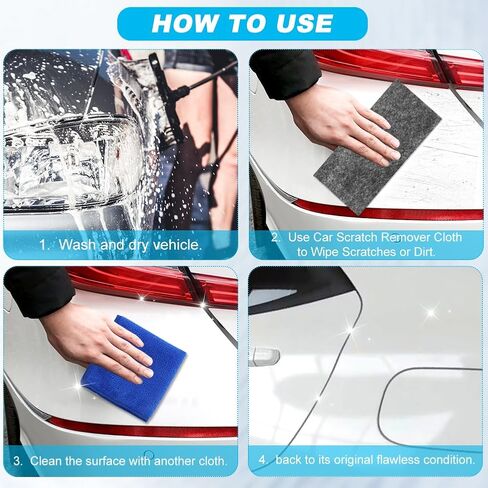 HOW TO USE

1. Wash and dry vehicle.

2. Use Car Scratch Remover Cloth to Wipe Scratches or Dirt.

3. Clean the surface with another cloth.

4. back to its original flawless condition.