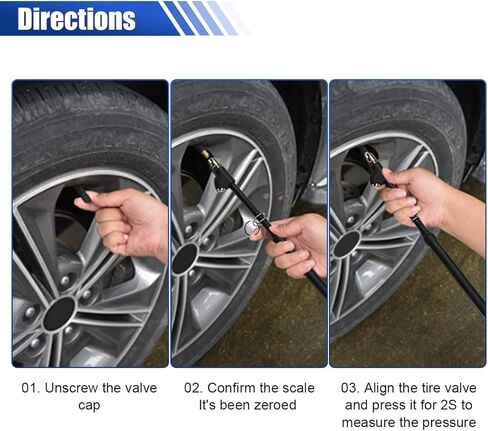 Directions

01. Unscrew the valve cap

02. Confirm the scale It's been zeroed

03. Align the tire valve and press it for 2S to measure the pressure