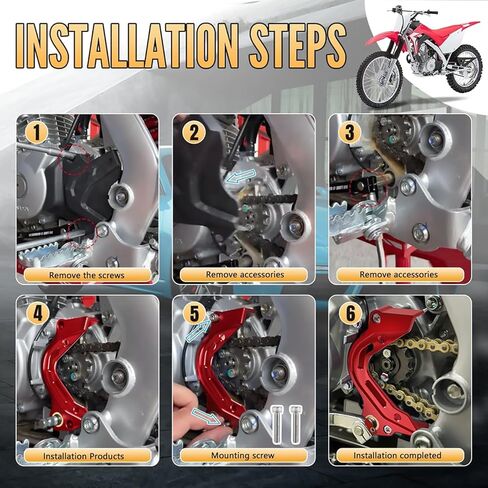 INSTALLATION STEPS

1
Remove the screws

2
Remove accessories

3
Remove accessories

4
Installation Products

5
Mounting screw

6
Installation completed