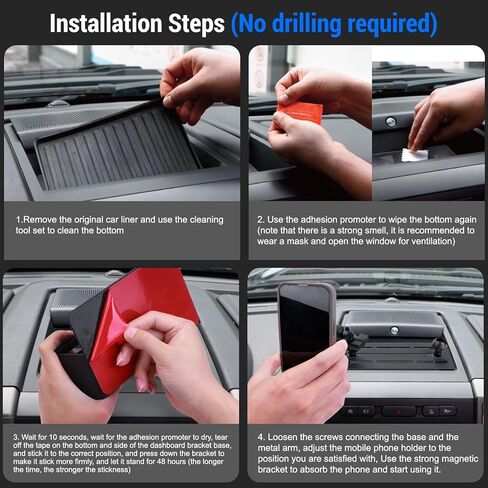 Installation Steps (No drilling required)

1.Remove the original car liner and use the cleaning tool set to clean the bottom

2. Use the adhesion promoter to wipe the bottom again (note that there is a strong smell, it is recommended to wear a mask and open the window for ventilation)

3. Wait for 10 seconds, wait for the adhesion promoter to dry, tear off the tape on the bottom and side of the dashboard bracket base, and stick it to the correct position, and press down the bracket to make it stick more firmly, and let it stand for 48 hours (the longer the time, the stronger the stickness)

4. Loosen the screws connecting the base and the metal arm, adjust the mobile phone holder to the position you are satisfied with, Use the strong magnetic bracket to absorb the phone and start using it.