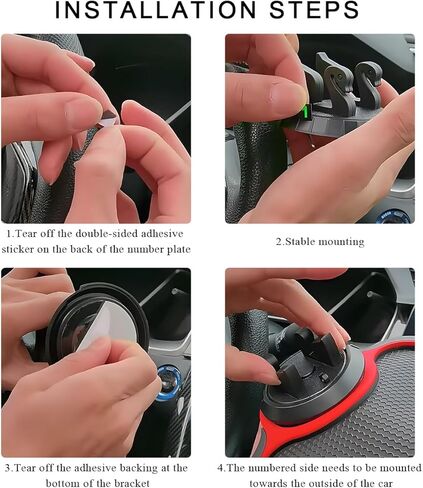 INSTALLATION STEPS

1.Tear off the double-sided adhesive sticker on the back of the number plate

2.Stable mounting

3.Tear off the adhesive backing at the bottom of the bracket

4.The numbered side needs to be mounted towards the outside of the car