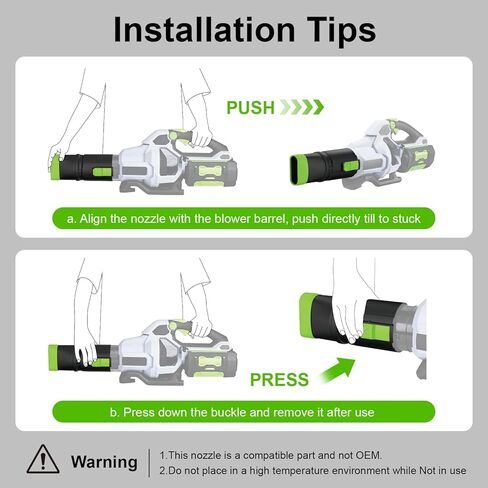 Installation Tips

PUSH

a. Align the nozzle with the blower barrel, push directly till to stuck

PRESS

b. Press down the buckle and remove it after use

Warning

1.This nozzle is a compatible part and not OEM.
2.Do not place in a high temperature environment while Not in use