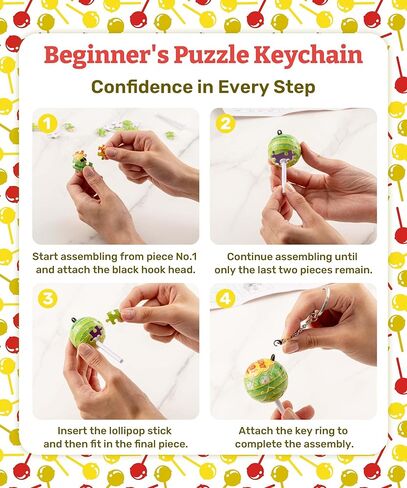 Beginner's Puzzle Keychain

Confidence in Every Step

1

Start assembling from piece No.1 and attach the black hook head.

2

Continue assembling until only the last two pieces remain.

3

Insert the lollipop stick and then fit in the final piece.

4

Attach the key ring to complete the assembly.