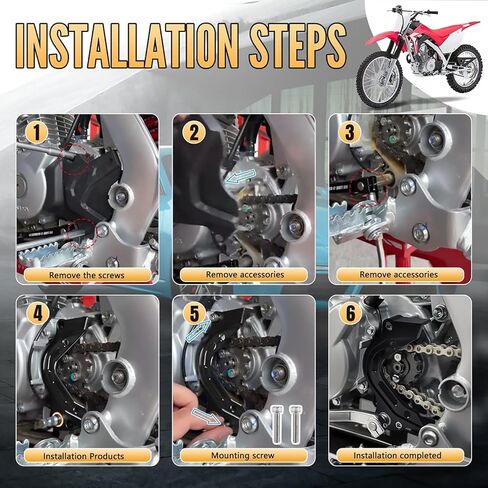 INSTALLATION STEPS

1
Remove the screws

2
Remove accessories

3
Remove accessories

4
Installation Products

5
Mounting screw

6
Installation completed