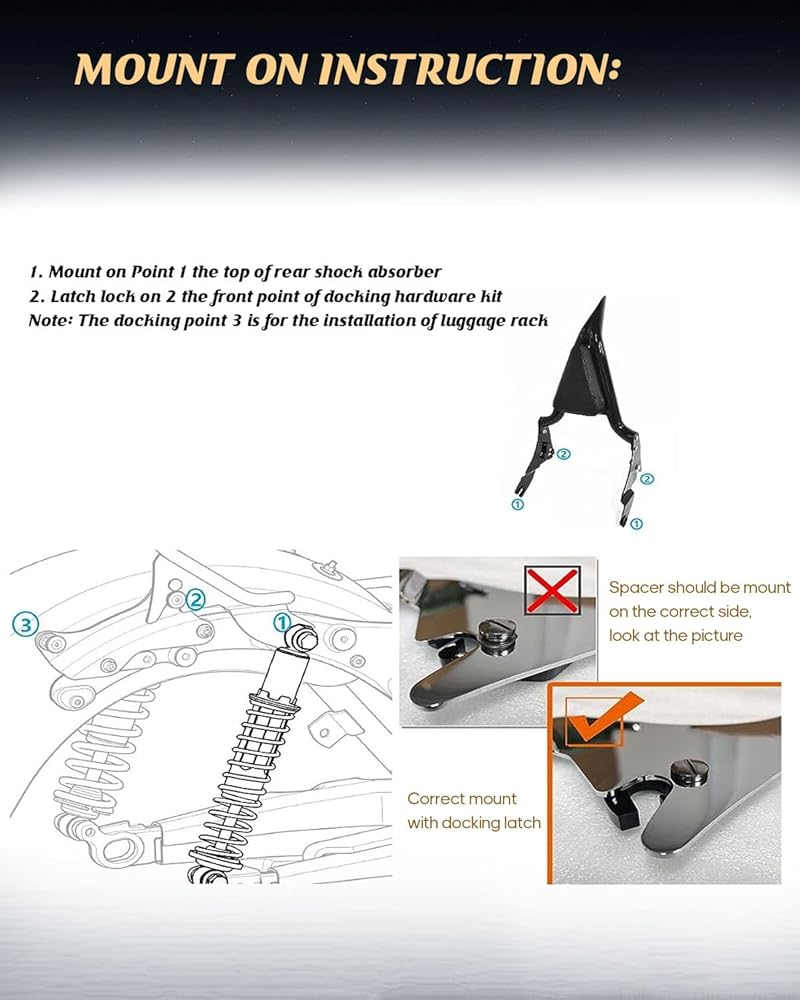 MOUNT ON INSTRUCTION:

1. Mount on Point 1 the top of rear shock absorber
2. Latch lock on 2 the front point of docking hardware kit
Note: The docking point 3 is for the installation of luggage rack

②
②
①
①

③
②
①

Spacer should be mount on the correct side, look at the picture

Correct mount with docking latch