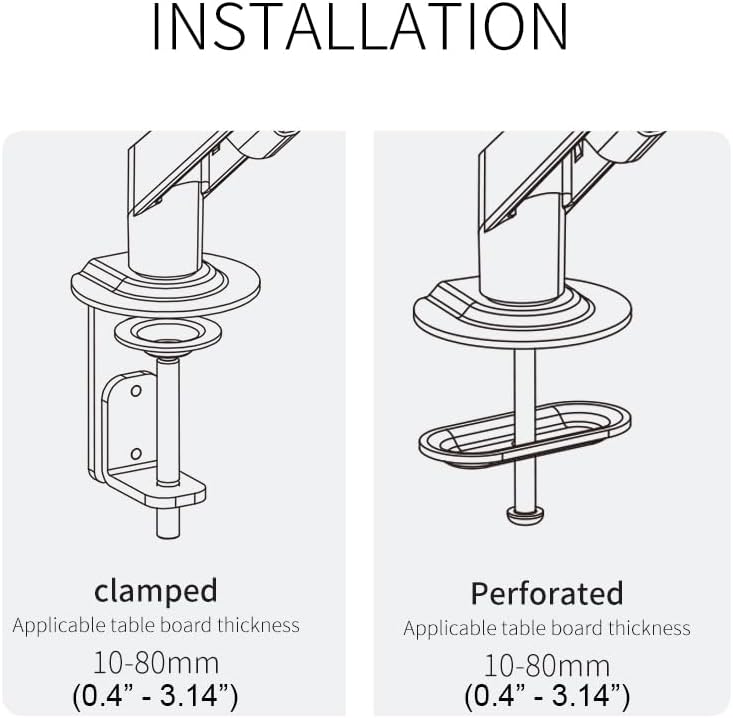 INSTALLATION

clamped
Applicable table board thickness
10-80mm
(0.4” - 3.14”)

Perforated
Applicable table board thickness
10-80mm
(0.4” - 3.14”)