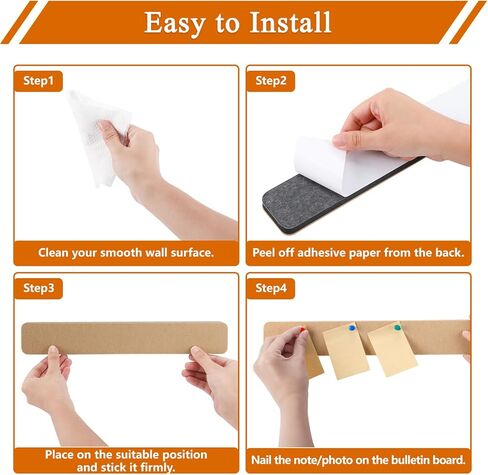 Easy to Install

Step1

Clean your smooth wall surface.

Step2

Peel off adhesive paper from the back.

Step3

Place on the suitable position and stick it firmly.

Step4

Nail the note/photo on the bulletin board.