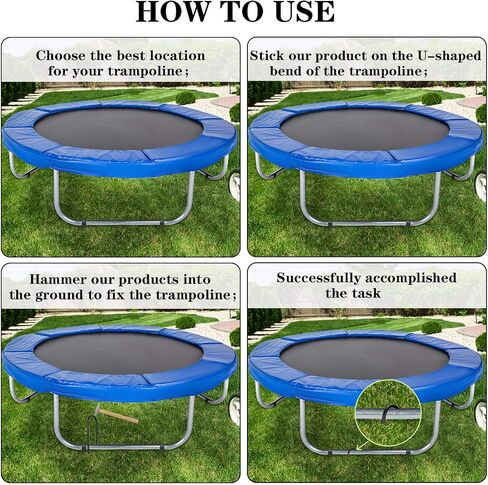 HOW TO USE

Choose the best location for your trampoline;

Stick our product on the U-shaped bend of the trampoline;

Hammer our products into the ground to fix the trampoline;

Successfully accomplished the task