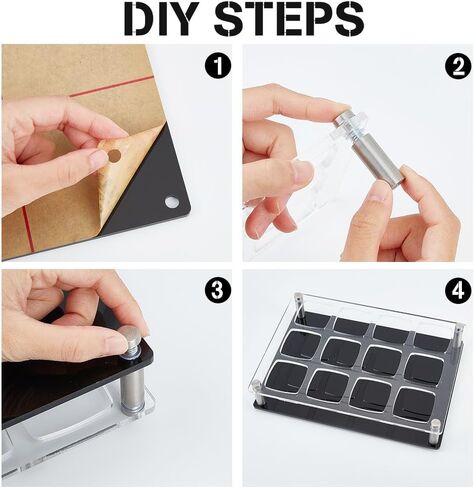 DIY STEPS

1

2

3

4