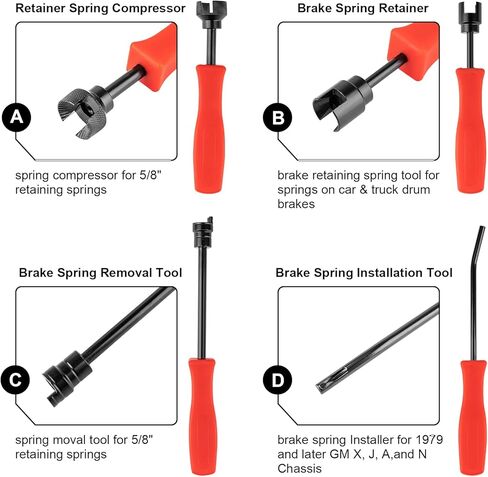 Retainer Spring Compressor

A

spring compressor for 5/8" retaining springs

Brake Spring Retainer

B

brake retaining spring tool for springs on car & truck drum brakes

Brake Spring Removal Tool

C

spring moval tool for 5/8" retaining springs

Brake Spring Installation Tool

D

brake spring Installer for 1979 and later GM X, J, A,and N Chassis