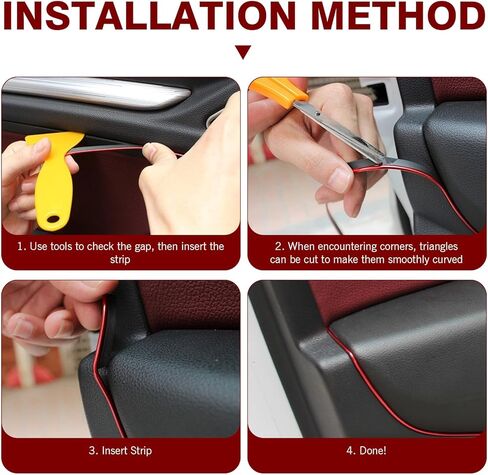 INSTALLATION METHOD

1. Use tools to check the gap, then insert the strip

2. When encountering corners, triangles can be cut to make them smoothly curved

3. Insert Strip

4. Done!