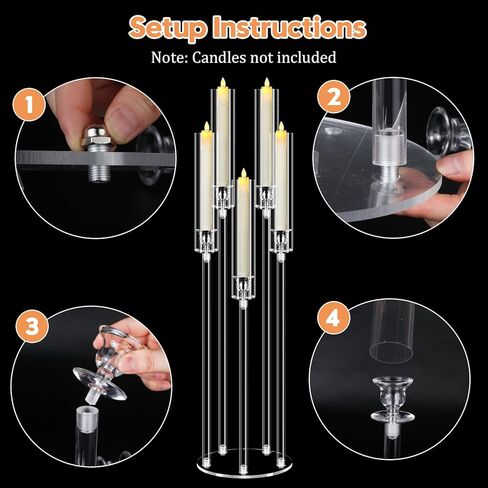 Setup Instructions

Note: Candles not included

1

2

3

4