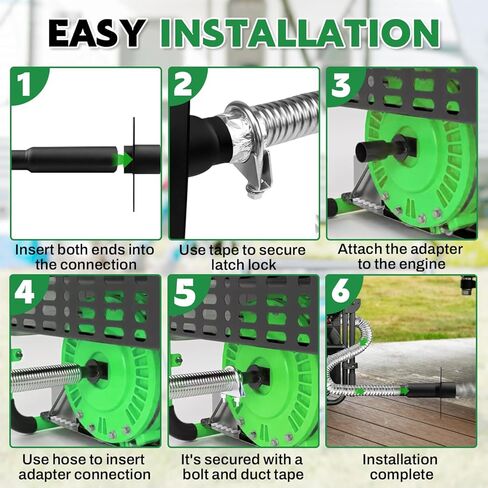 EASY INSTALLATION

1
Insert both ends into the connection

2
Use tape to secure latch lock

3
Attach the adapter to the engine

4
Use hose to insert adapter connection

5
It's secured with a bolt and duct tape

6
Installation complete