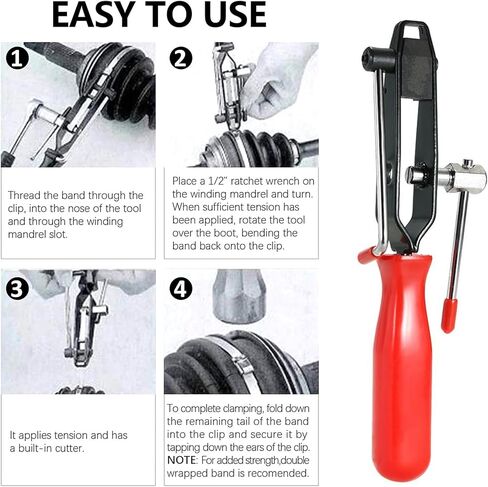 EASY TO USE

1

Thread the band through the clip, into the nose of the tool and through the winding mandrel slot.

2

Place a 1/2" ratchet wrench on the winding mandrel and turn. When sufficient tension has been applied, rotate the tool over the boot, bending the band back onto the clip.

3

It applies tension and has a built-in cutter.

4

To complete clamping, fold down the remaining tail of the band into the clip and secure it by tapping down the ears of the clip. NOTE: For added strength,double wrapped band is recomended.