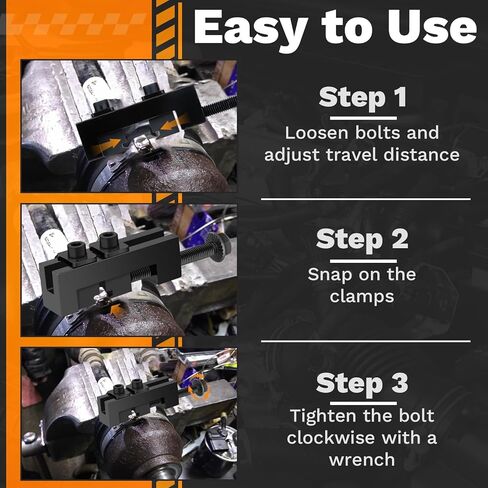 Easy to Use

Step 1

Loosen bolts and adjust travel distance

Step 2

Snap on the clamps

Step 3

Tighten the bolt clockwise with a wrench